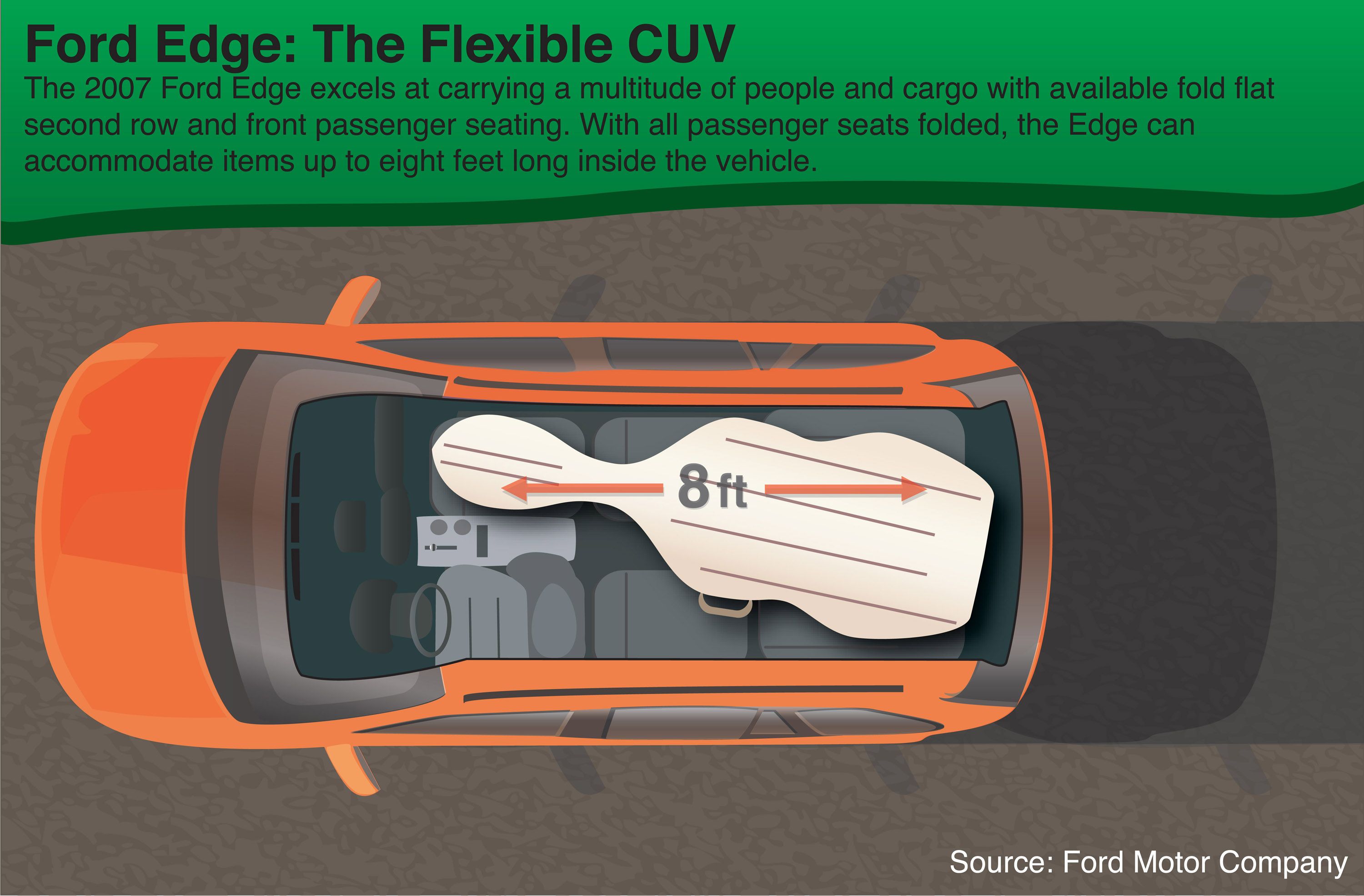 Ford Edge: The Flexible CUV

The 2007 Ford Edge excels at carrying a multitude of people and cargo with available fold flat second row and front passenger seating. With all passenger seats folded, the Edge can accommodate items up to eight feet long inside the vehicle.

8 ft

Source: Ford Motor Company